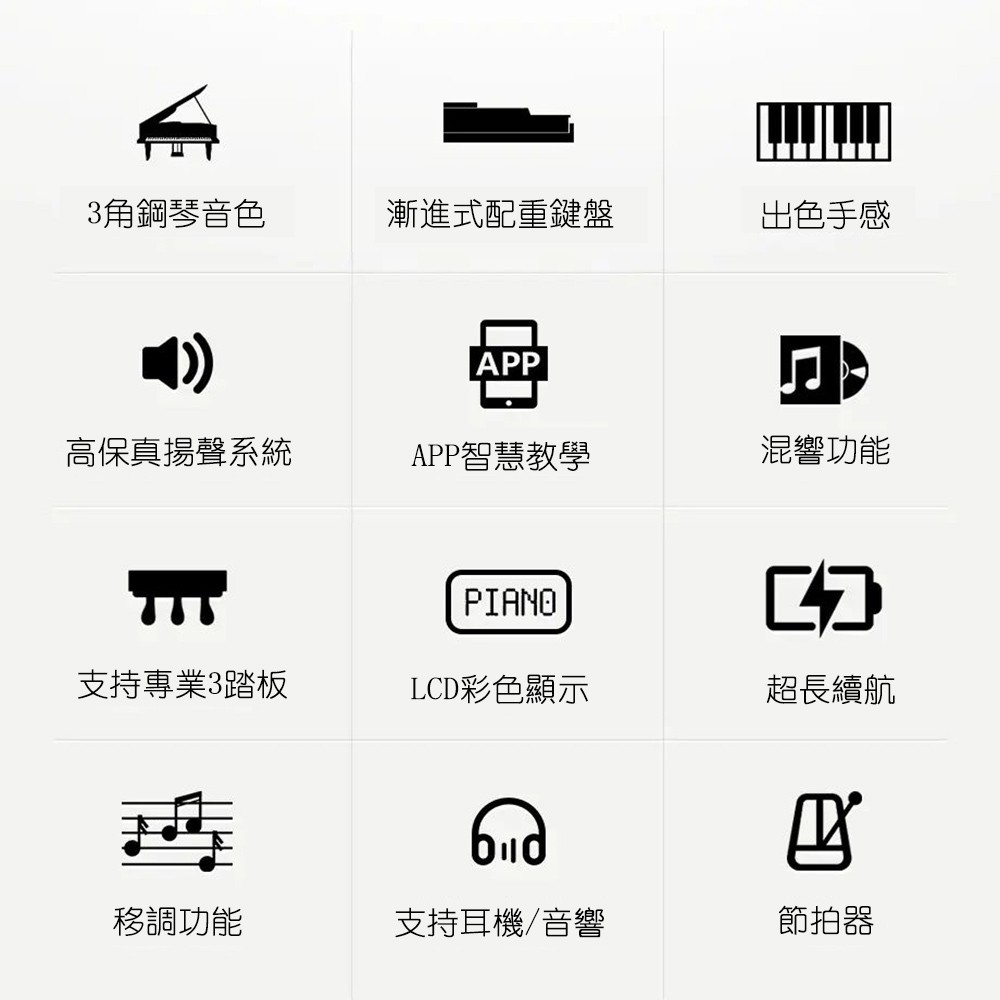 3角鋼琴音色

漸進式配重鍵盤

出色手感

高保真揚聲系統

APP

APP智慧教學

混響功能

支持專業3踏板

PIANO

LCD彩色顯示

超長續航

移調功能

支持耳機/音響

節拍器